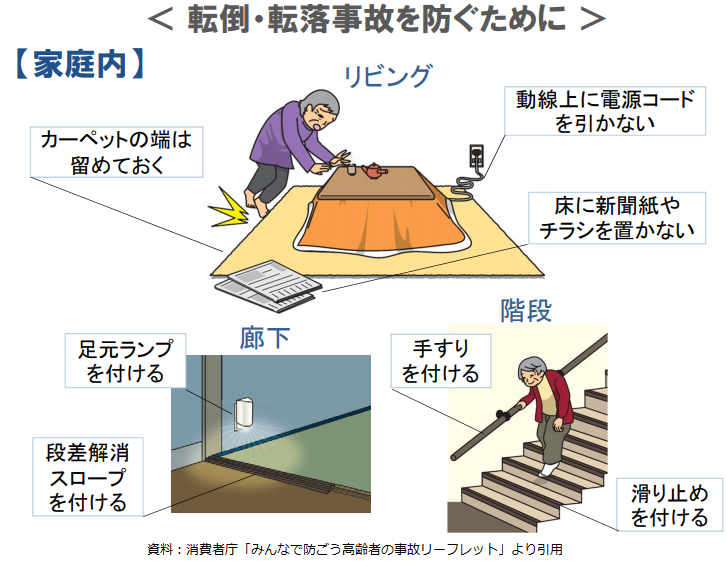 ＜ 転倒・転落事故を防ぐために ＞

【家庭内】

リビング

カーペットの端は留めておく

動線上に電源コードを引かない

床に新聞紙やチラシを置かない

廊下

足元ランプを付ける

段差解消スロープを付ける

階段

手すりを付ける

滑り止めを付ける

資料：消費者庁「みんなで防ごう高齢者の事故リーフレット」より引用